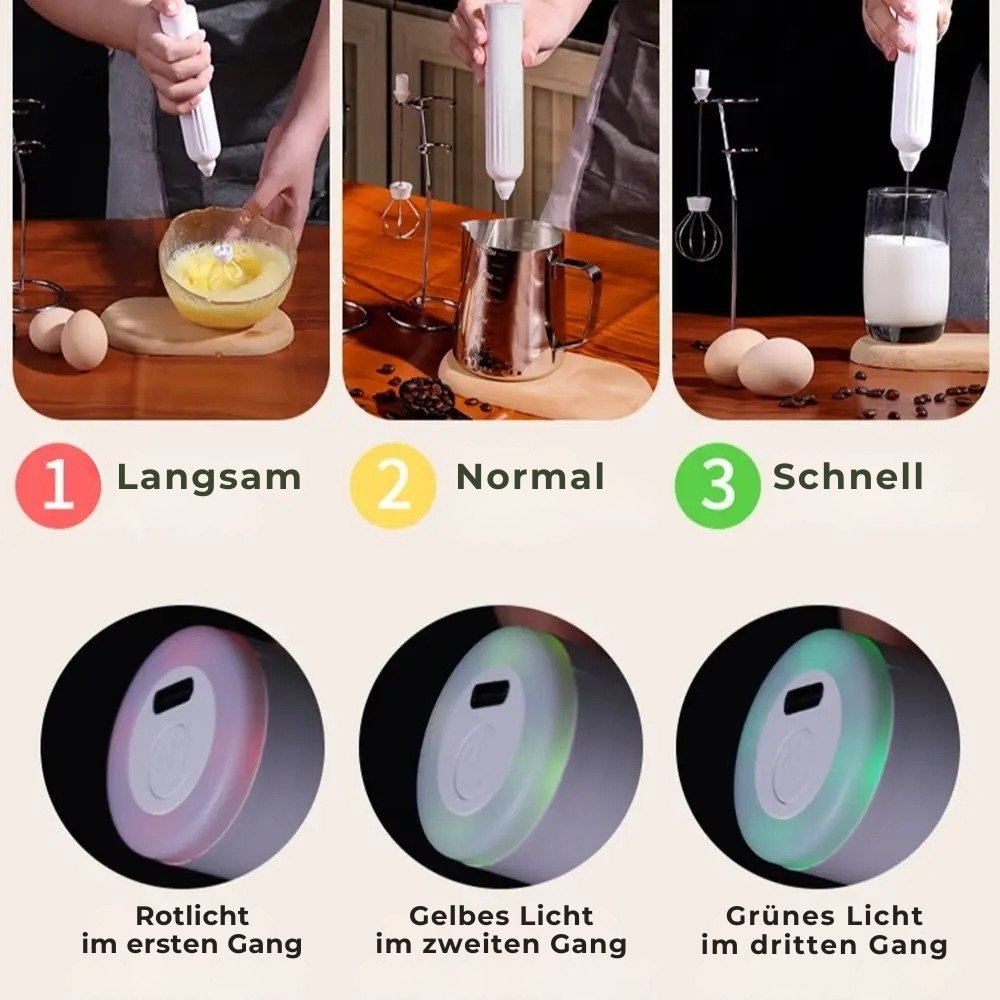 1 Langsam

2 Normal

3 Schnell

Rotlicht im ersten Gang

Gelbes Licht im zweiten Gang

Grünes Licht im dritten Gang